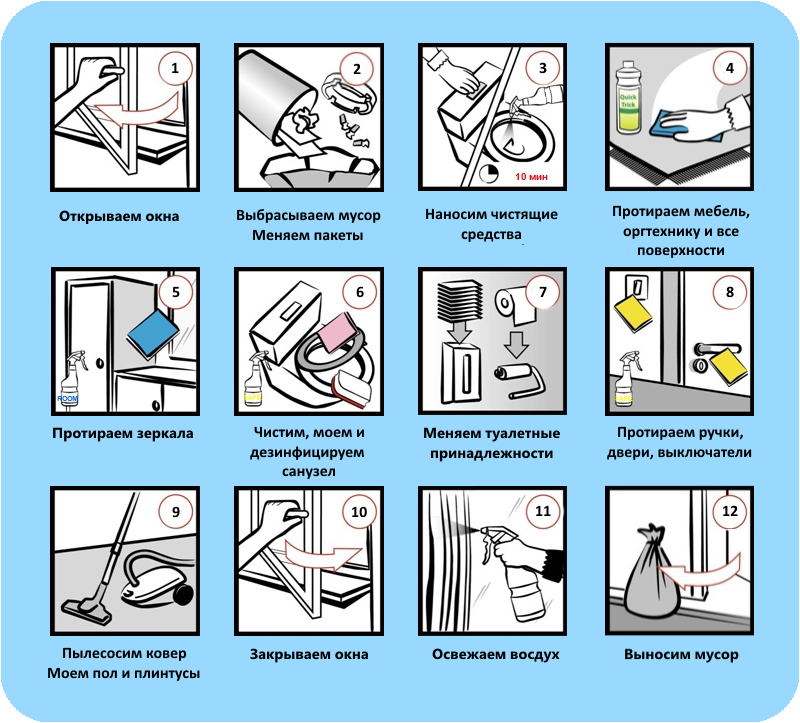 1
Открываем окна

2
Выбрасываем мусор
Меняем пакеты

3
10 мин
Наносим чистящие средства

4
Quick Trick
Протираем мебель, оргтехнику и все поверхности

5
ROOM
Протираем зеркала

6
Чистим, моем и дезинфицируем санузел

7
Меняем туалетные принадлежности

8
Протираем ручки, двери, выключатели

9
Пылесосим ковер
Моем пол и плинтусы

10
Закрываем окна

11
Освежаем восдух

12
Выносим мусор