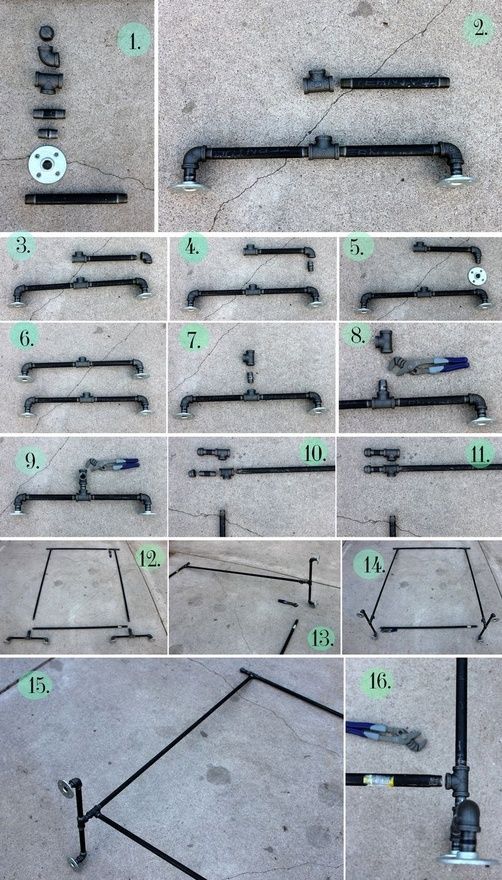 1.

2.

3.

4.

5.

6.

7.

8.

9.

10.

11.

12.

13.

14.

15.

16.