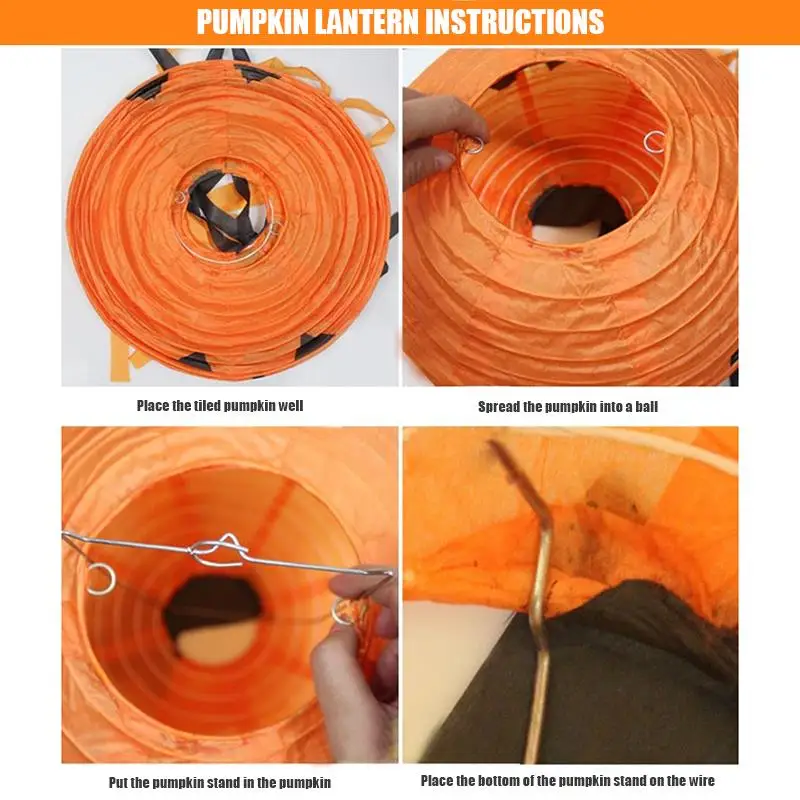 PUMPKIN LANTERN INSTRUCTIONS

Place the tiled pumpkin well

Spread the pumpkin into a ball

Put the pumpkin stand in the pumpkin

Place the bottom of the pumpkin stand on the wire